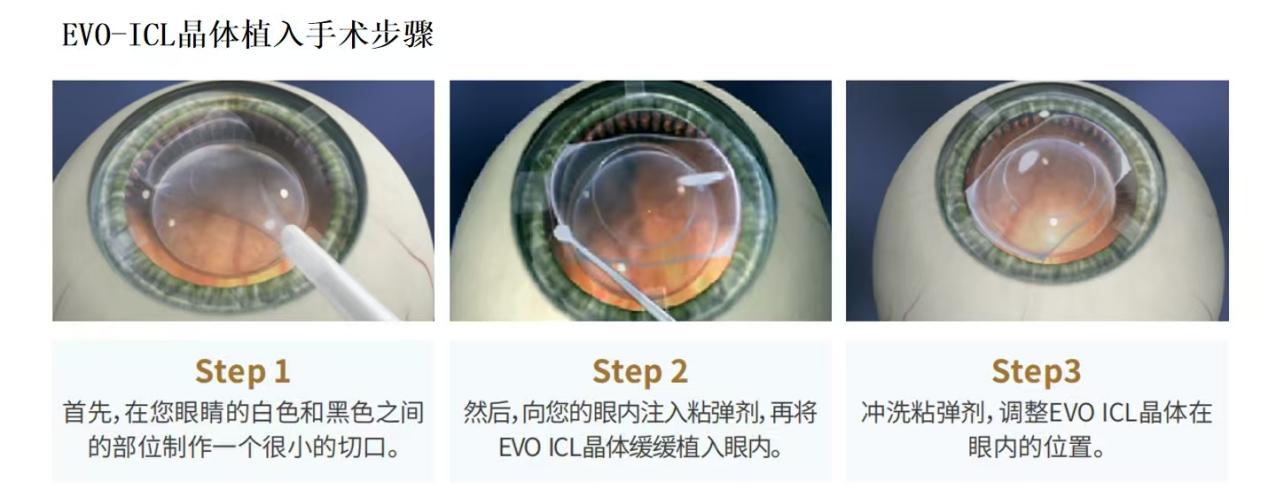 EVO-ICL晶体植入手术步骤

Step 1
首先,在您眼睛的白色和黑色之间的部位制作一个很小的切口。

Step 2
然后,向您的眼内注入粘弹剂,再将EVO ICL晶体缓缓植入眼内。

Step3
冲洗粘弹剂,调整EVO ICL晶体在眼内的位置。